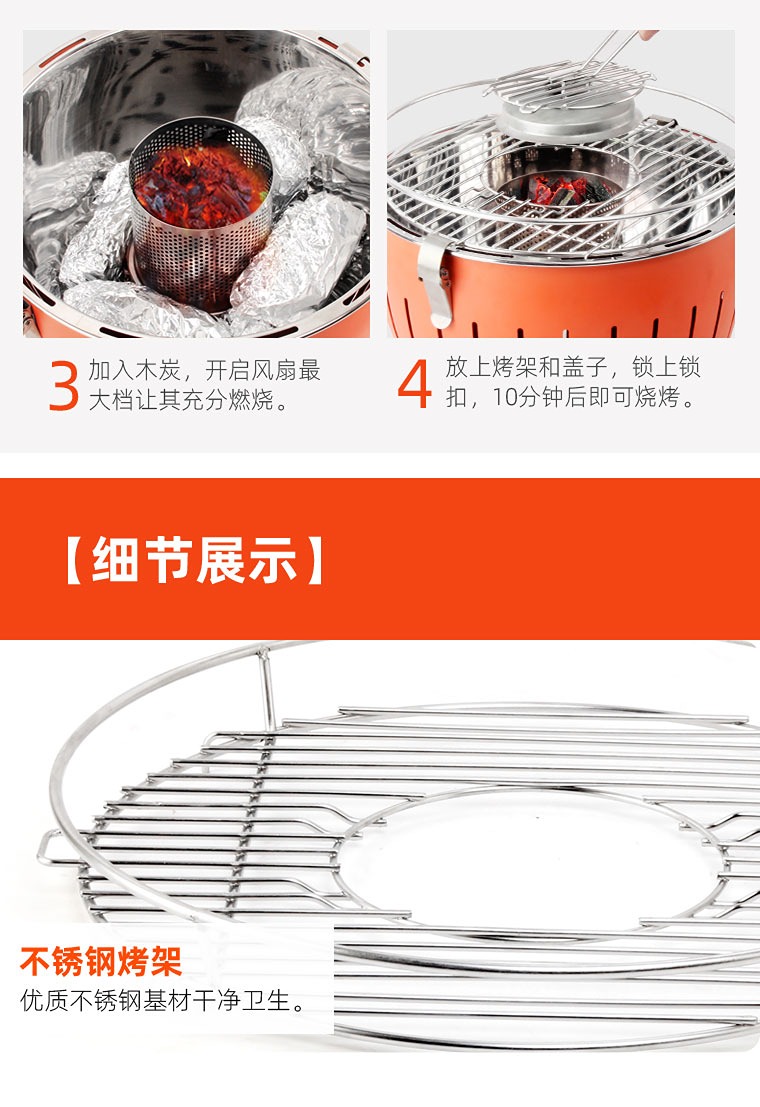 3 加入木炭，开启风扇最大档让其充分燃烧。

4 放上烤架和盖子，锁上锁扣，10分钟后即可烧烤。

【细节展示】

不锈钢烤架
优质不锈钢基材干净卫生。