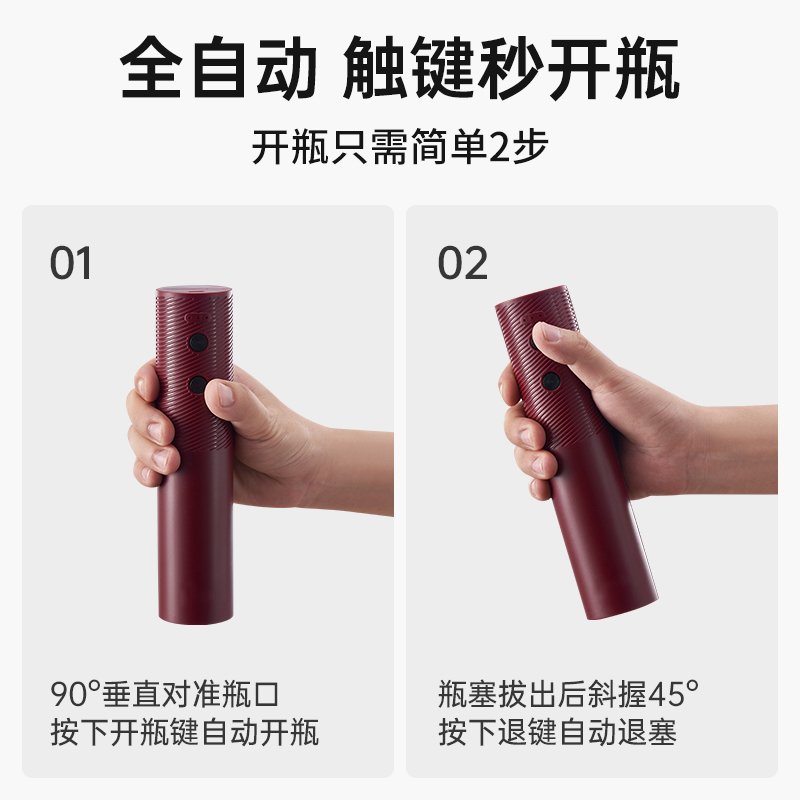 全自动 触键秒开瓶

开瓶只需简单2步

01

90°垂直对准瓶口
按下开瓶键自动开瓶

02

瓶塞拔出后斜握45°
按下退键自动退塞