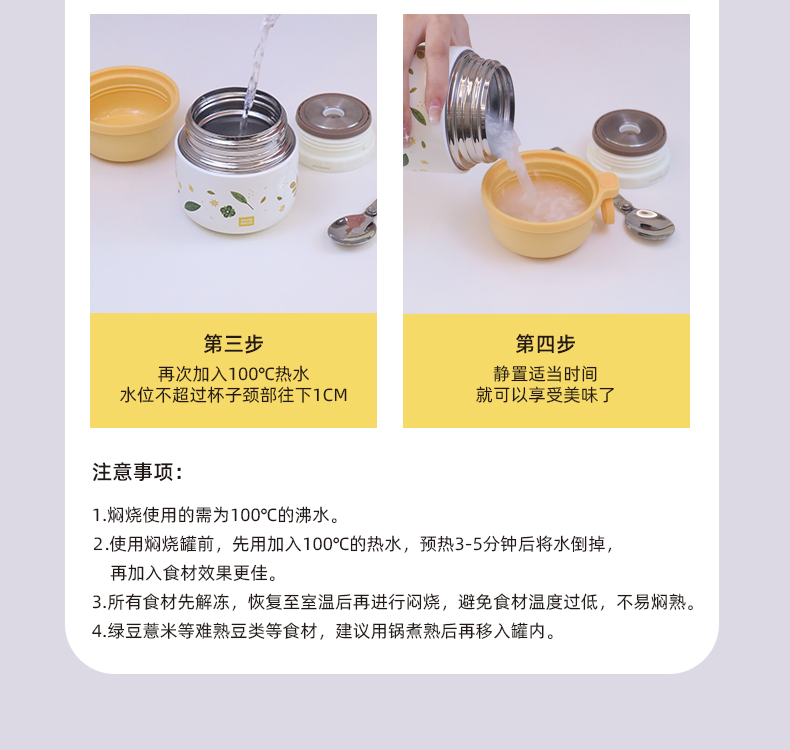 第三步
再次加入100℃热水
水位不超过杯子颈部往下1CM

第四步
静置适当时间
就可以享受美味了

注意事项：

1.焖烧使用的需为100℃的沸水。
2.使用焖烧罐前，先用加入100℃的热水，预热3-5分钟后将水倒掉，再加入食材效果更佳。
3.所有食材先解冻，恢复至室温后再进行闷烧，避免食材温度过低，不易焖熟。
4.绿豆薏米等难熟豆类等食材，建议用锅煮熟后再移入罐内。