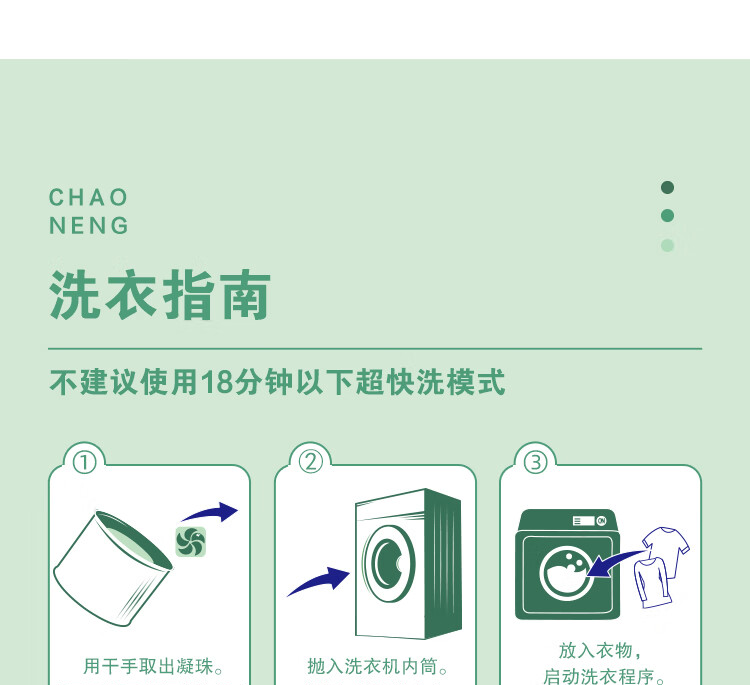 CHAO
NENG

洗衣指南

不建议使用18分钟以下超快洗模式

①

用干手取出凝珠。

②

抛入洗衣机内筒。

③

ON

放入衣物，
启动洗衣程序。