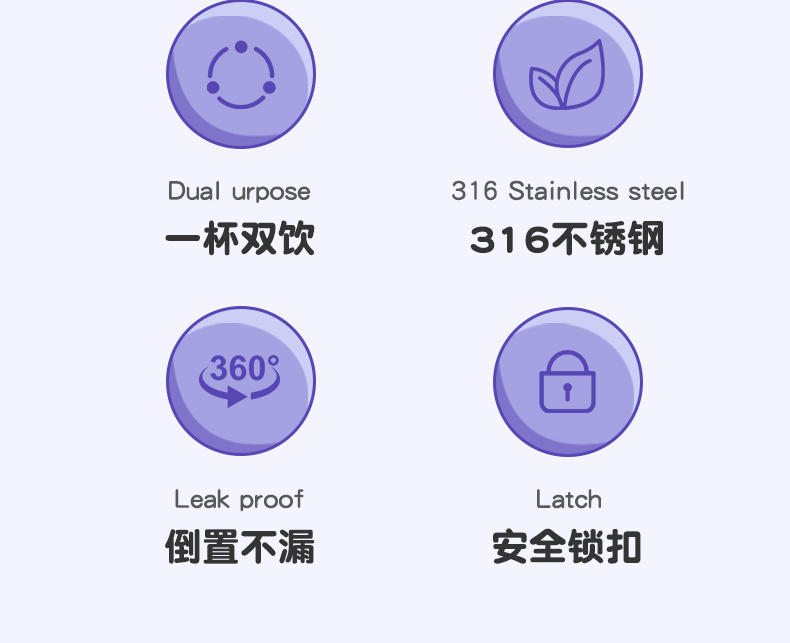 Dual urpose
一杯双饮

316 Stainless steel
316不锈钢

360°

Leak proof
倒置不漏

Latch
安全锁扣