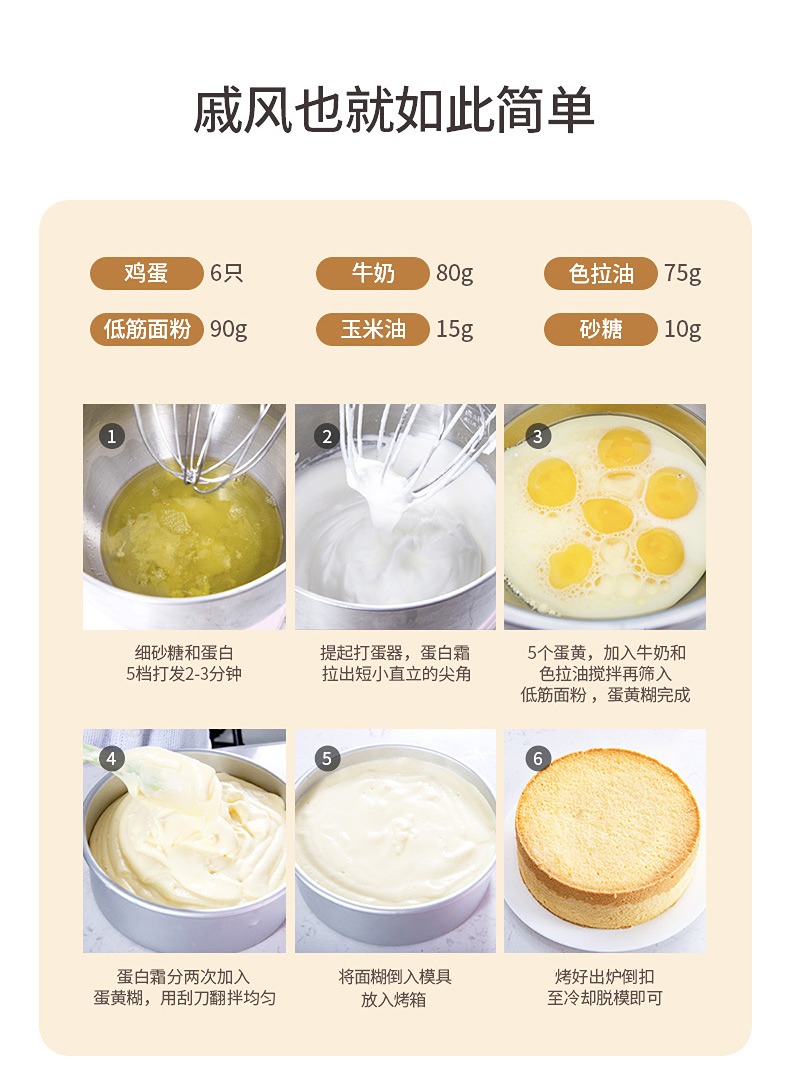 戚风也就如此简单

鸡蛋 6只
牛奶 80g
色拉油 75g
低筋面粉 90g
玉米油 15g
砂糖 10g

1
细砂糖和蛋白
5档打发2-3分钟

2
提起打蛋器，蛋白霜
拉出短小直立的尖角

3
5个蛋黄，加入牛奶和
色拉油搅拌再筛入
低筋面粉，蛋黄糊完成

4
蛋白霜分两次加入
蛋黄糊，用刮刀翻拌均匀

5
将面糊倒入模具
放入烤箱

6
烤好出炉倒扣
至冷却脱模即可