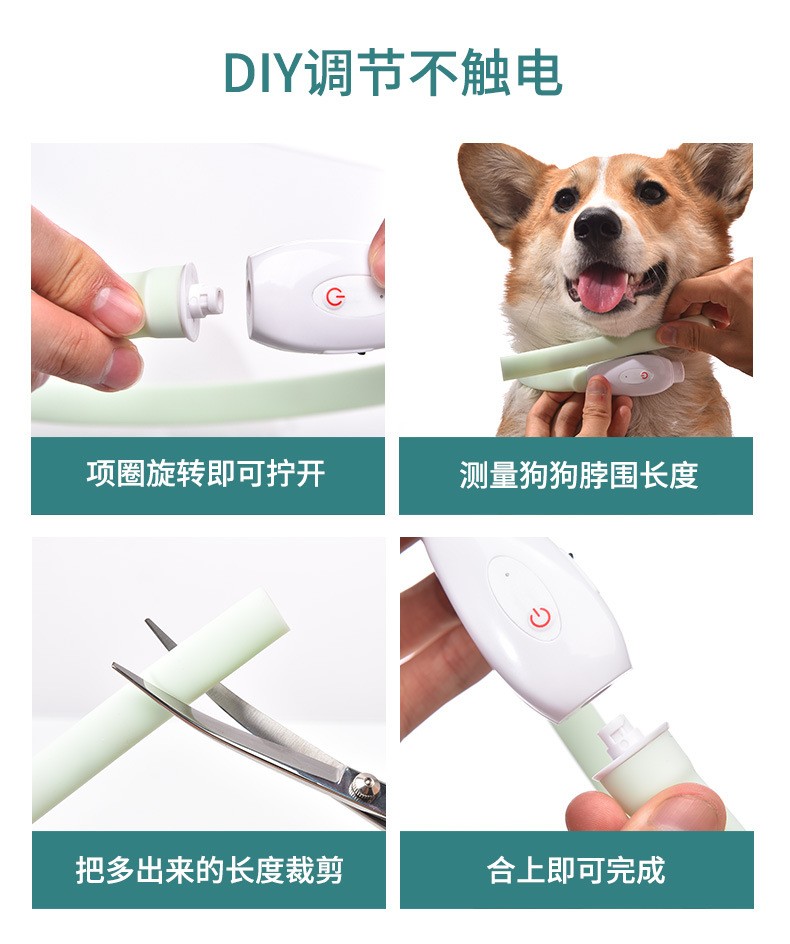 DIY调节不触电

项圈旋转即可拧开

测量狗狗脖围长度

把多出来的长度裁剪

合上即可完成