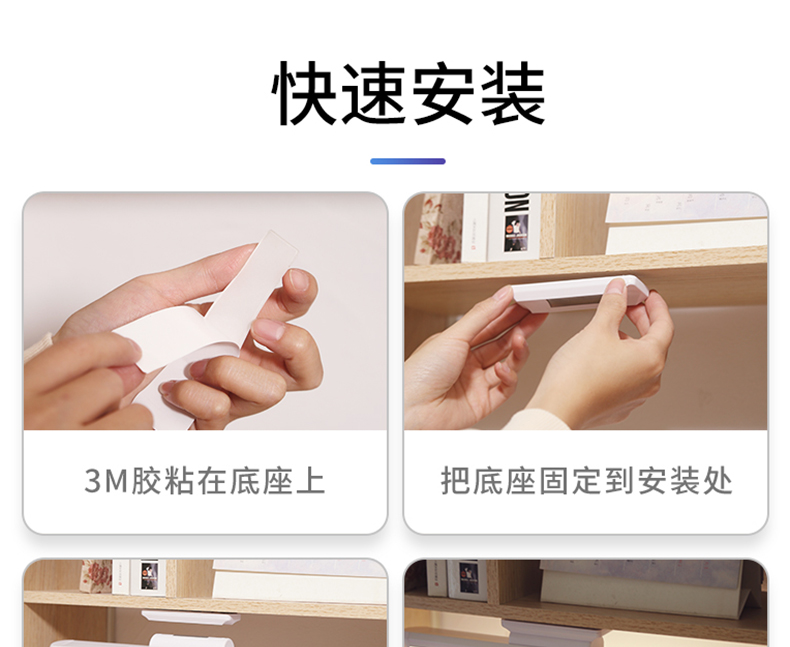 快速安装

3M胶粘在底座上

把底座固定到安装处