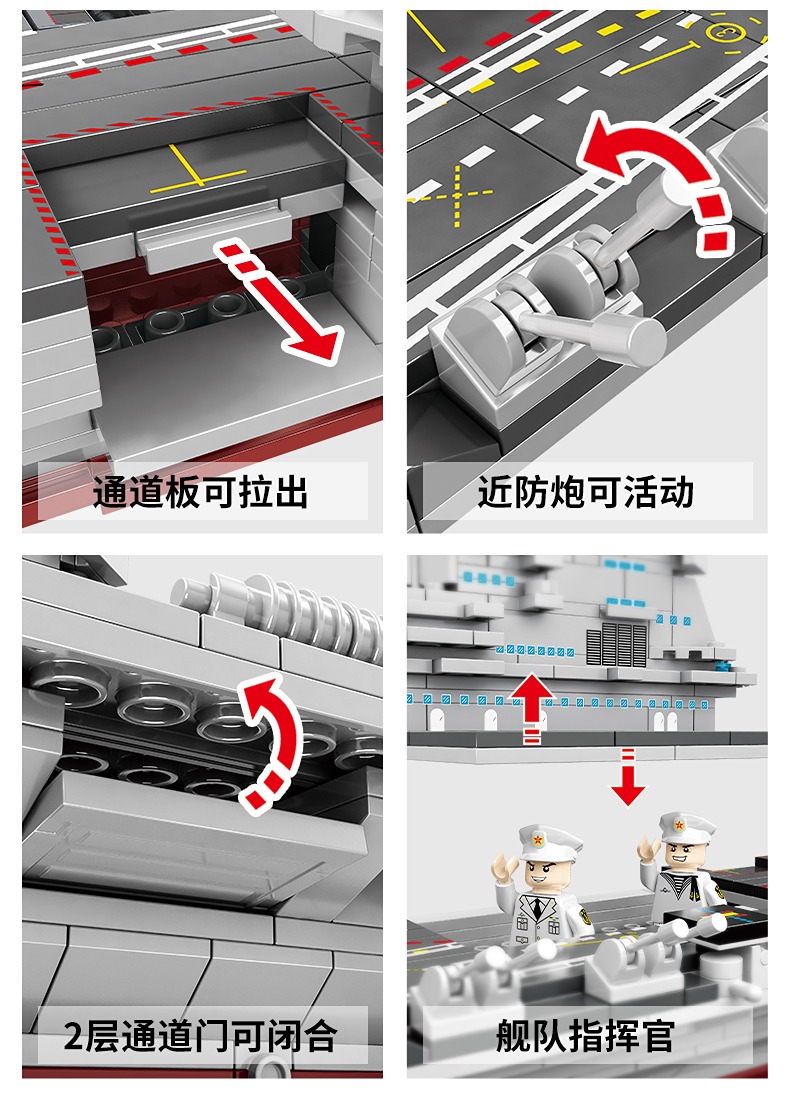 通道板可拉出

近防炮可活动

2层通道门可闭合

舰队指挥官