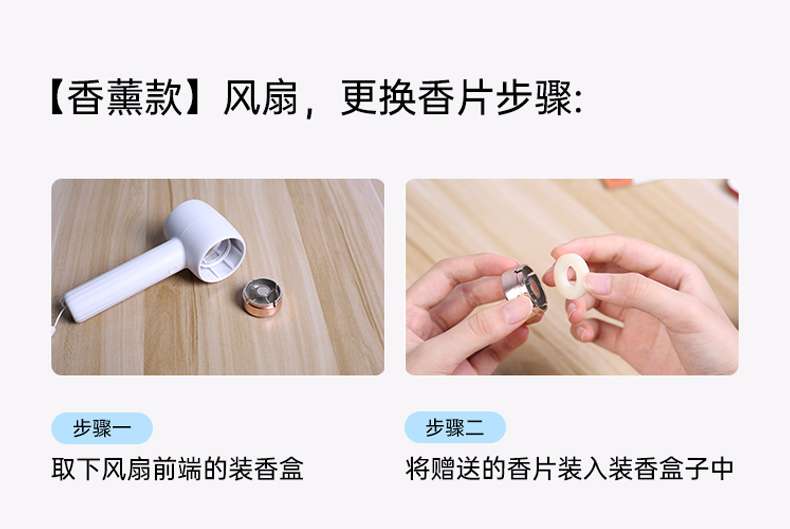 【香薰款】风扇，更换香片步骤:

步骤一
取下风扇前端的装香盒

步骤二
将赠送的香片装入装香盒子中