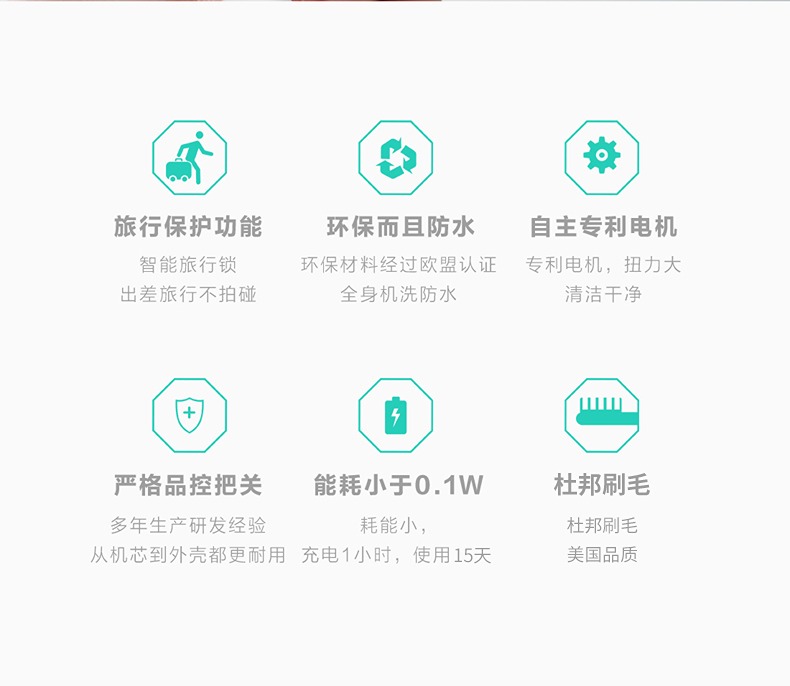 旅行保护功能

智能旅行锁
出差旅行不拍碰

环保而且防水

环保材料经过欧盟认证
全身机洗防水

自主专利电机

专利电机，扭力大
清洁干净

严格品控把关

多年生产研发经验
从机芯到外壳都更耐用

能耗小于0.1W

耗能小，
充电1小时，使用15天

杜邦刷毛

杜邦刷毛
美国品质