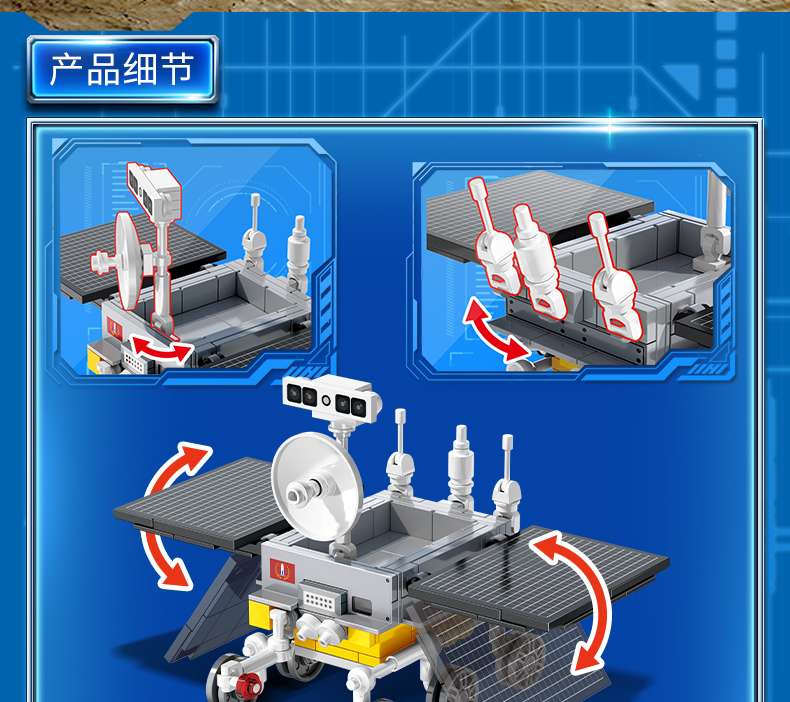 产品细节