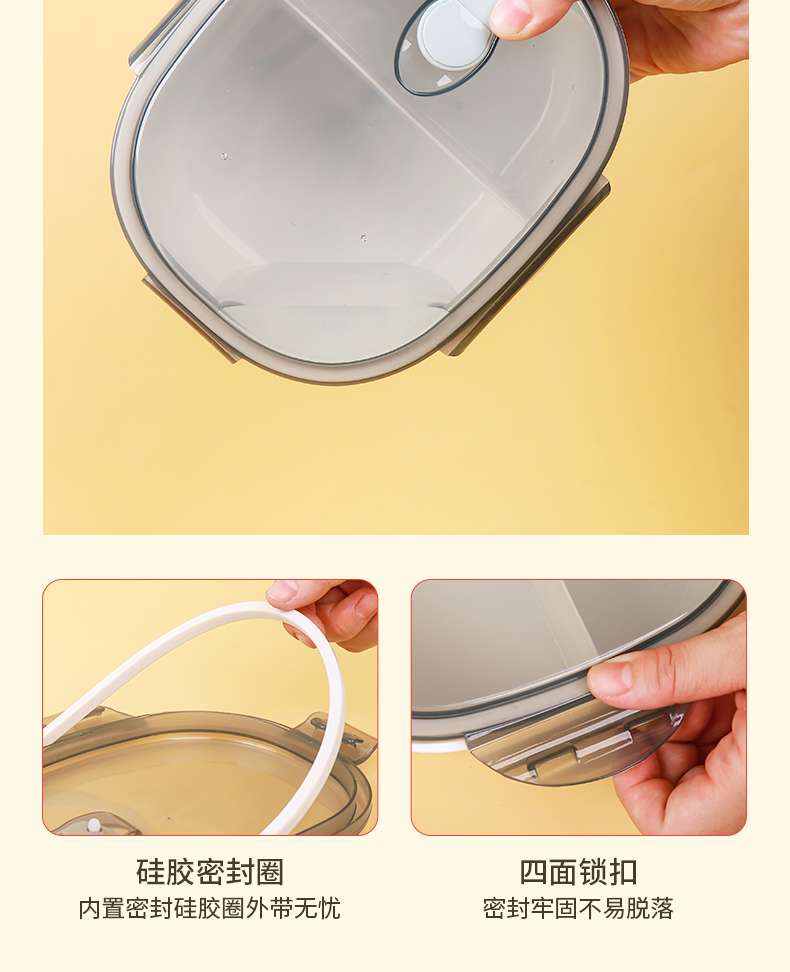 硅胶密封圈
内置密封硅胶圈外带无忧

四面锁扣
密封牢固不易脱落