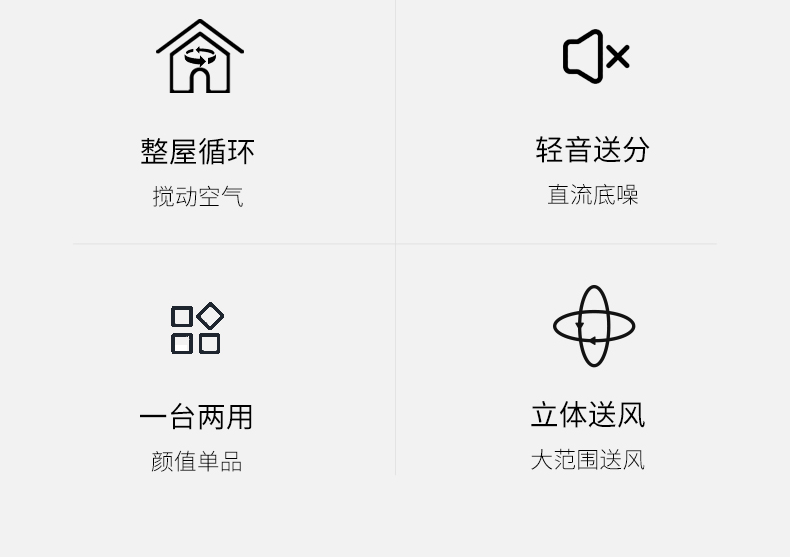 整屋循环
搅动空气

轻音送分
直流底噪

一台两用
颜值单品

立体送风
大范围送风