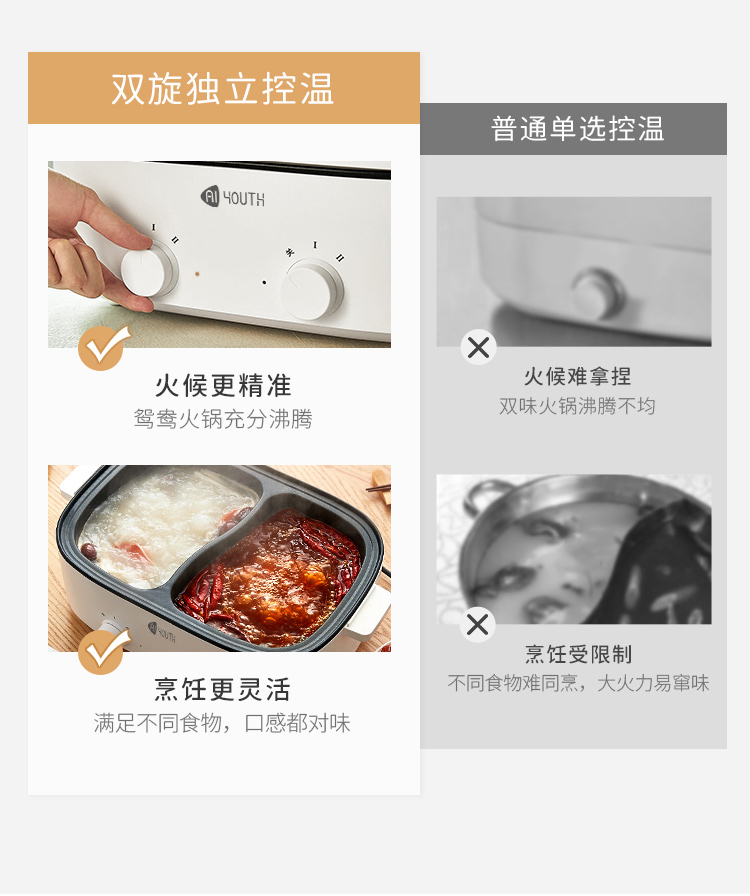 双旋独立控温

AI YOUTH

I II

关 I II

火候更精准
鸳鸯火锅充分沸腾

AI YOUTH

烹饪更灵活
满足不同食物，口感都对味

普通单选控温

火候难拿捏
双味火锅沸腾不均

烹饪受限制
不同食物难同烹，大火力易窜味