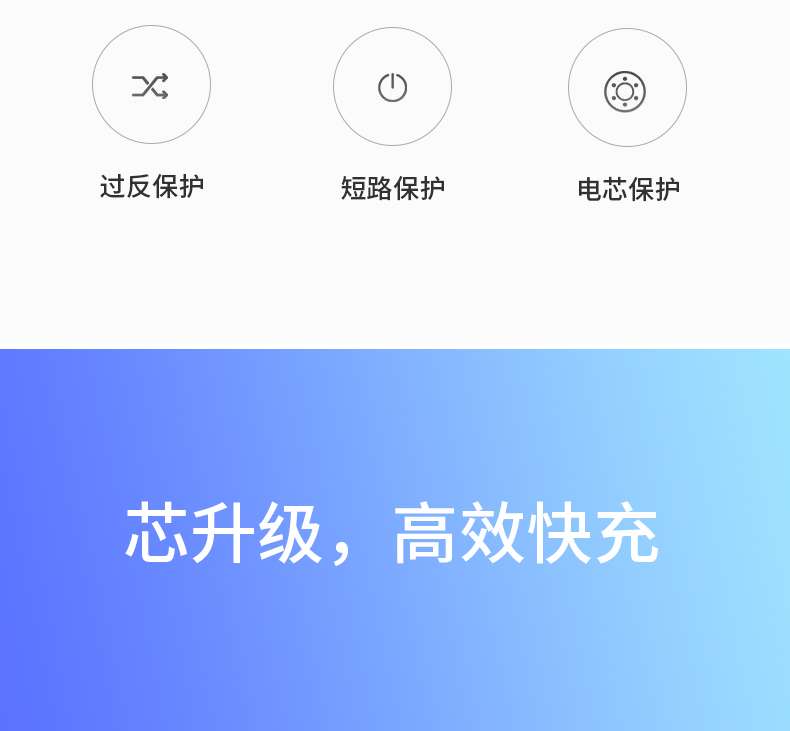 过反保护

短路保护

电芯保护

芯升级，高效快充