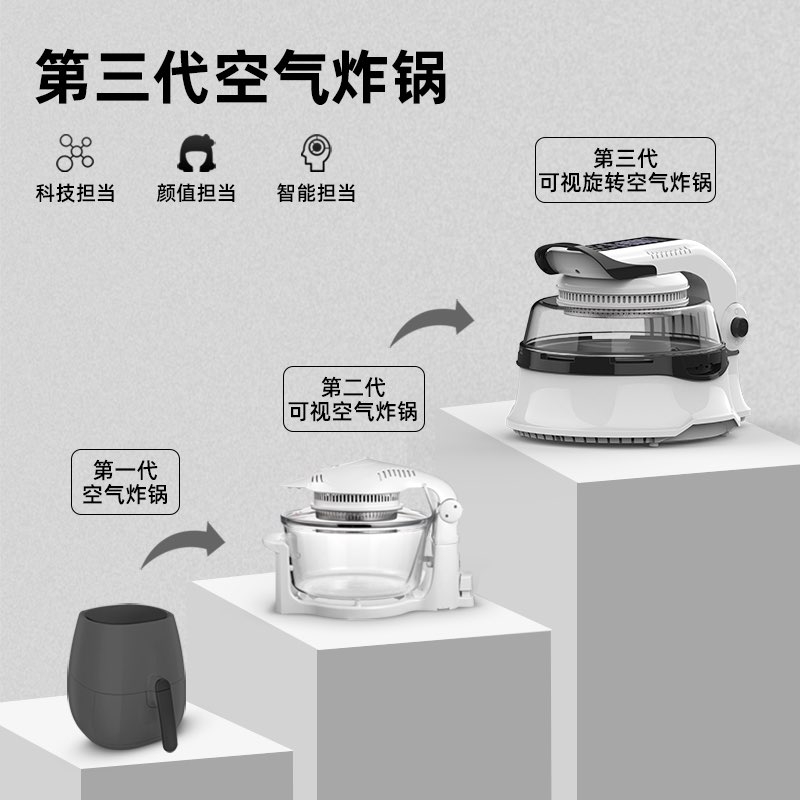 第三代空气炸锅

科技担当　颜值担当　智能担当

第三代
可视旋转空气炸锅

第二代
可视空气炸锅

第一代
空气炸锅