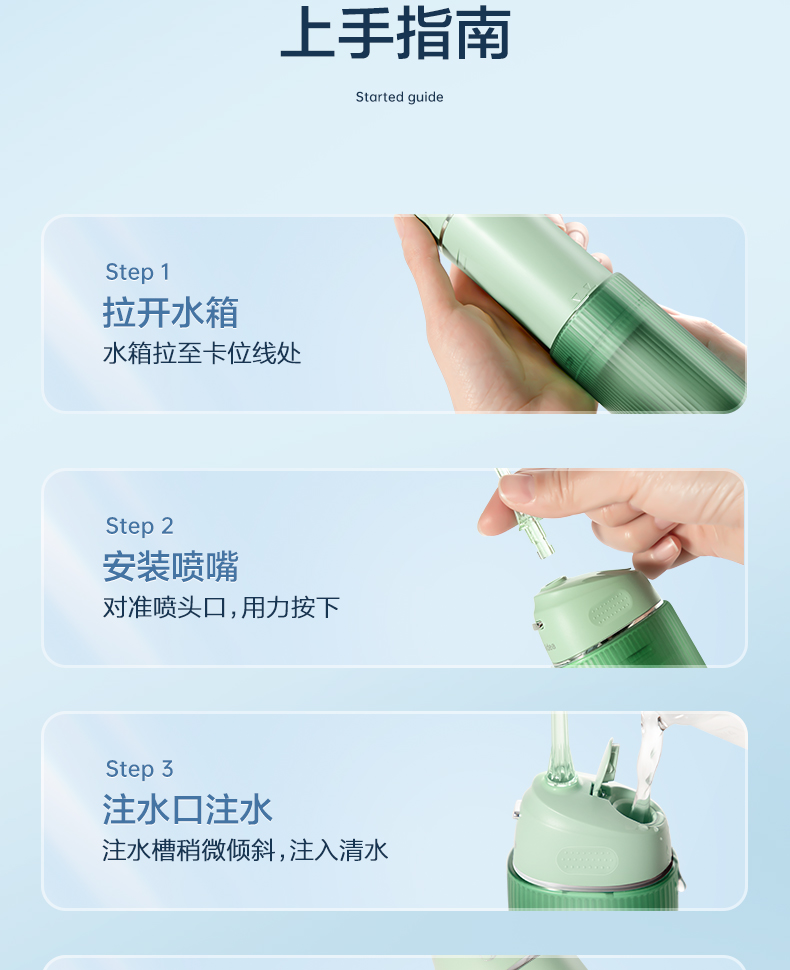 上手指南

Started guide

Step 1
拉开水箱
水箱拉至卡位线处

Step 2
安装喷嘴
对准喷头口，用力按下

Step 3
注水口注水
注水槽稍微倾斜，注入清水