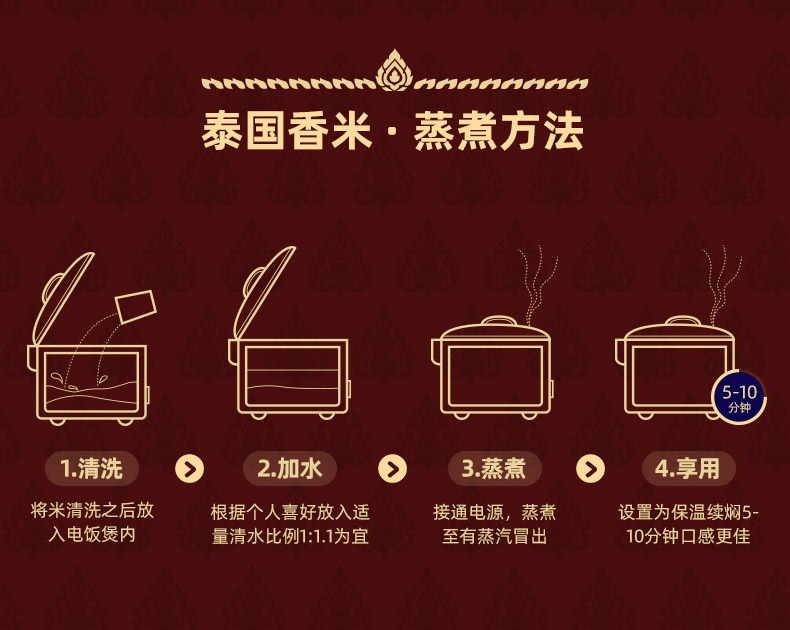 泰国香米 · 蒸煮方法

5-10
分钟

1.清洗

将米清洗之后放入电饭煲内

2.加水

根据个人喜好放入适量清水比例1:1.1为宜

3.蒸煮

接通电源，蒸煮至有蒸汽冒出

4.享用

设置为保温续焖5-10分钟口感更佳