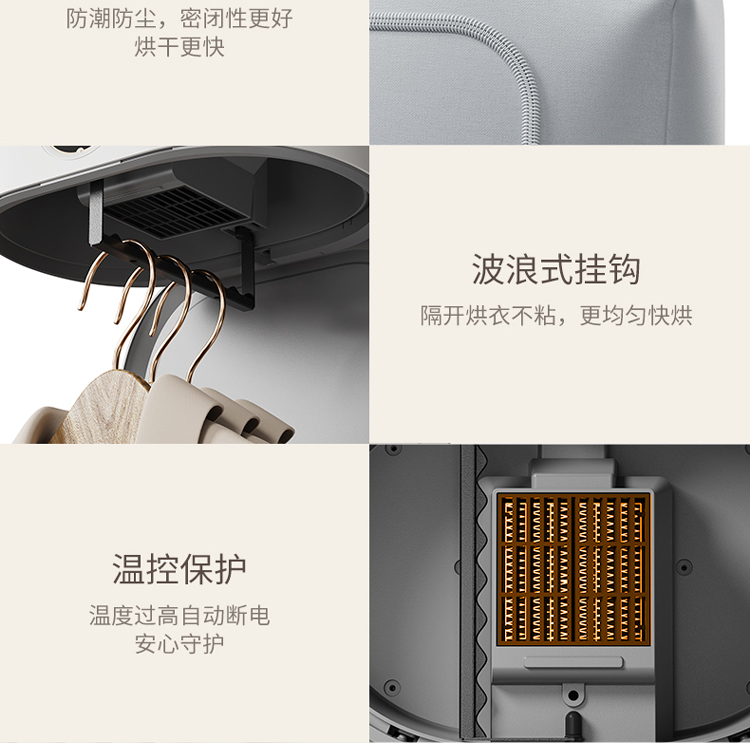 防潮防尘，密闭性更好
烘干更快

波浪式挂钩
隔开烘衣不粘，更均匀快烘

温控保护
温度过高自动断电
安心守护