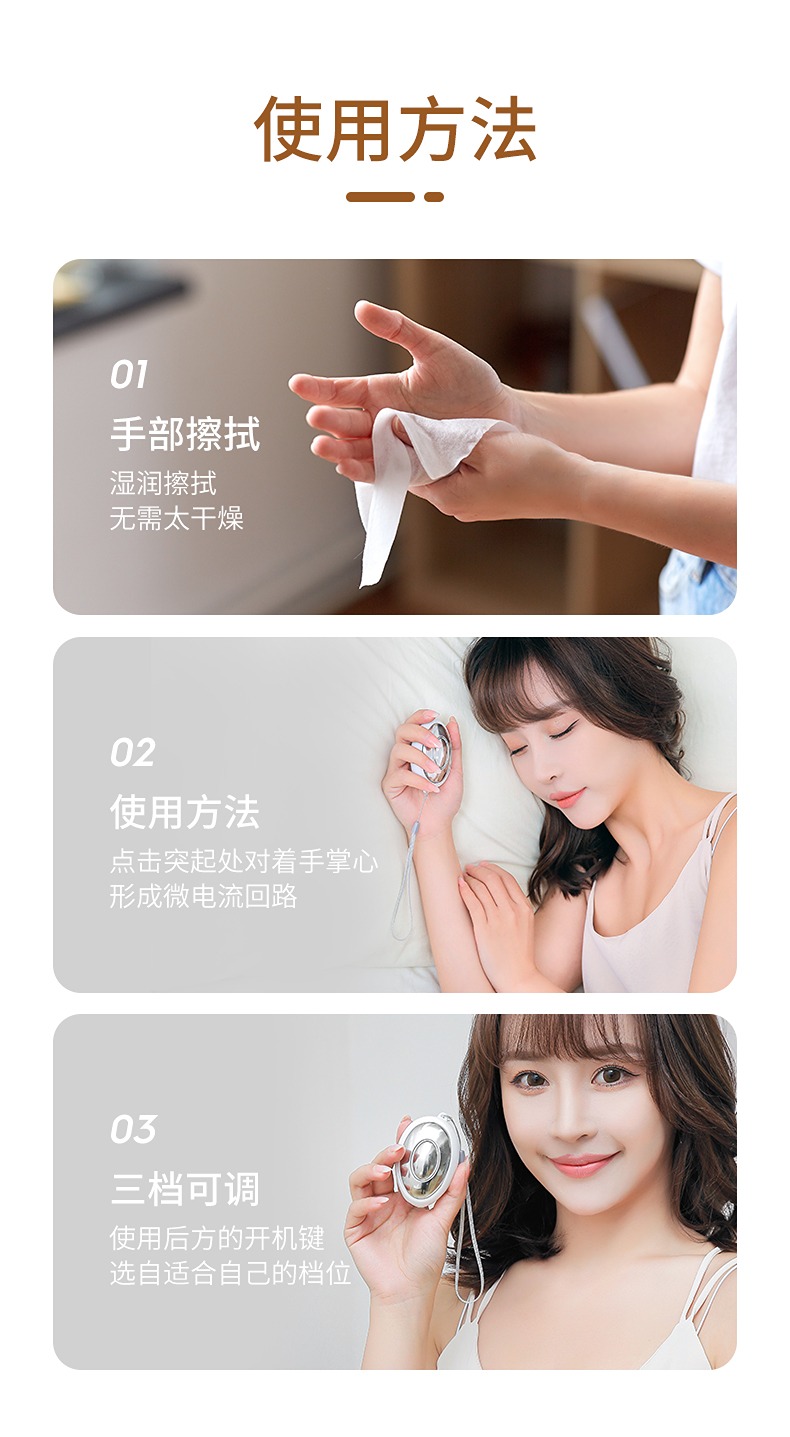 使用方法

01
手部擦拭
湿润擦拭
无需太干燥

02
使用方法
点击突起处对着手掌心
形成微电流回路

03
三档可调
使用后方的开机键
选自适合自己的档位