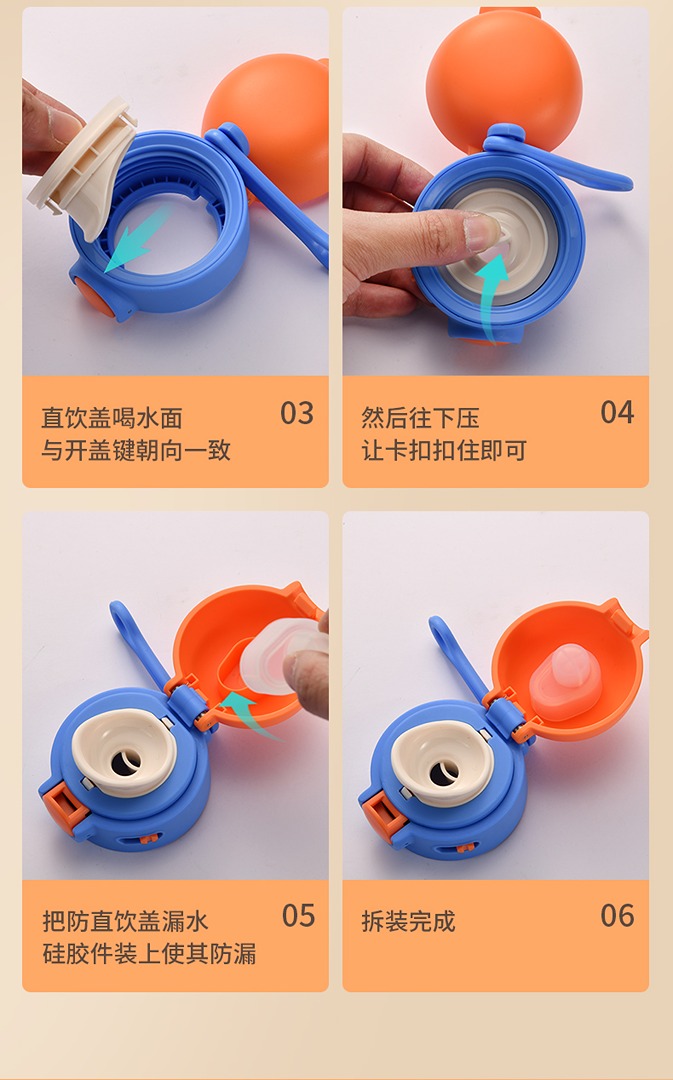 直饮盖喝水面
与开盖键朝向一致

03

然后往下压
让卡扣扣住即可

04

把防直饮盖漏水
硅胶件装上使其防漏

05

拆装完成

06