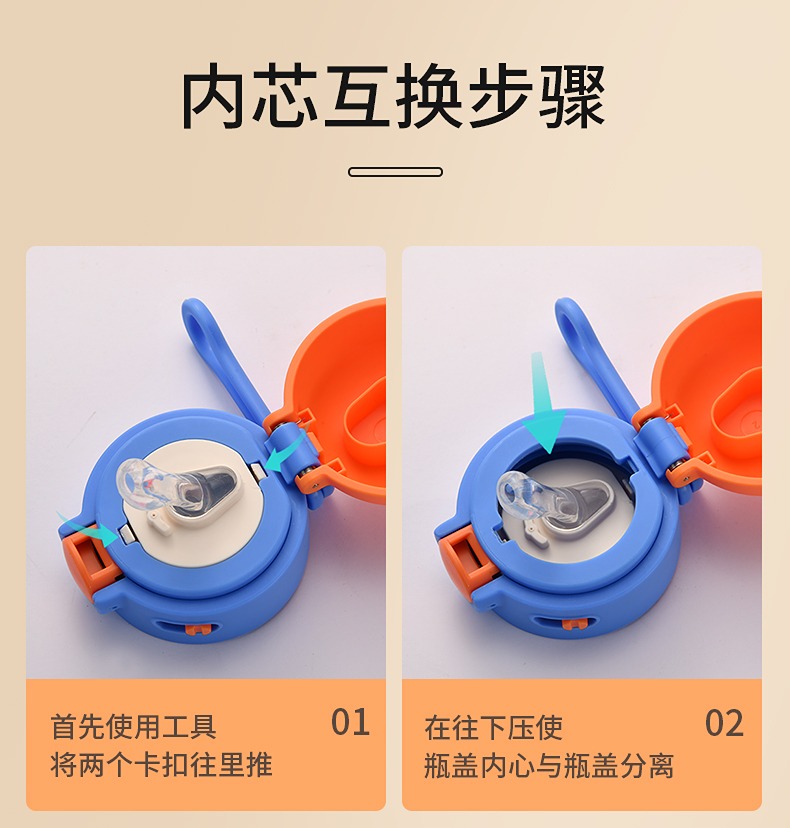 内芯互换步骤

首先使用工具
将两个卡扣往里推

01

在往下压使
瓶盖内心与瓶盖分离

02