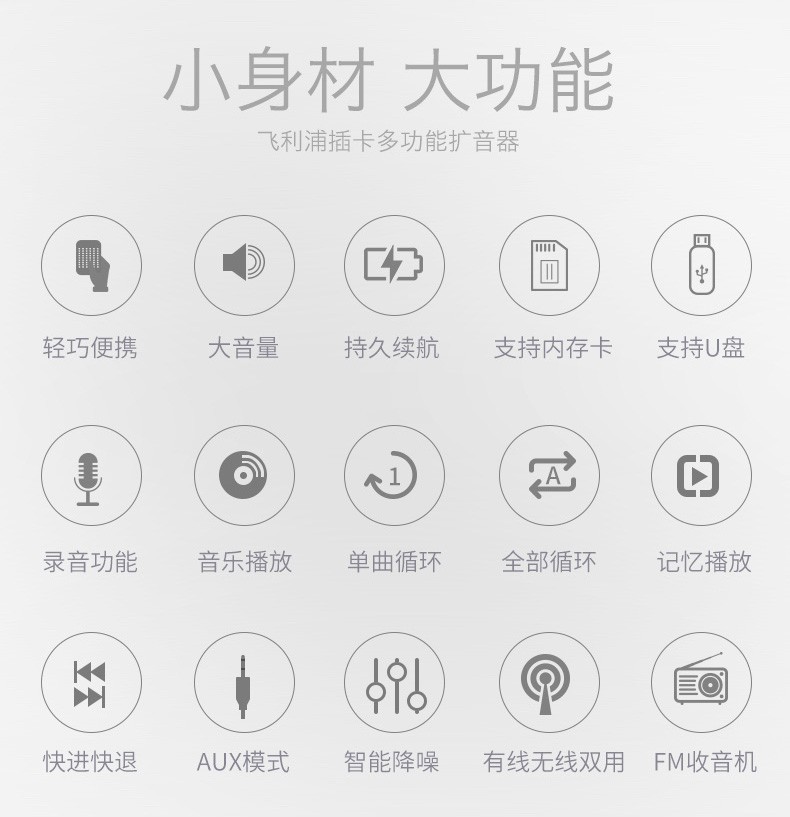 小身材 大功能

飞利浦插卡多功能扩音器

轻巧便携

大音量

持久续航

支持内存卡

支持U盘

录音功能

音乐播放

单曲循环

全部循环

记忆播放

快进快退

AUX模式

智能降噪

有线无线双用

FM收音机