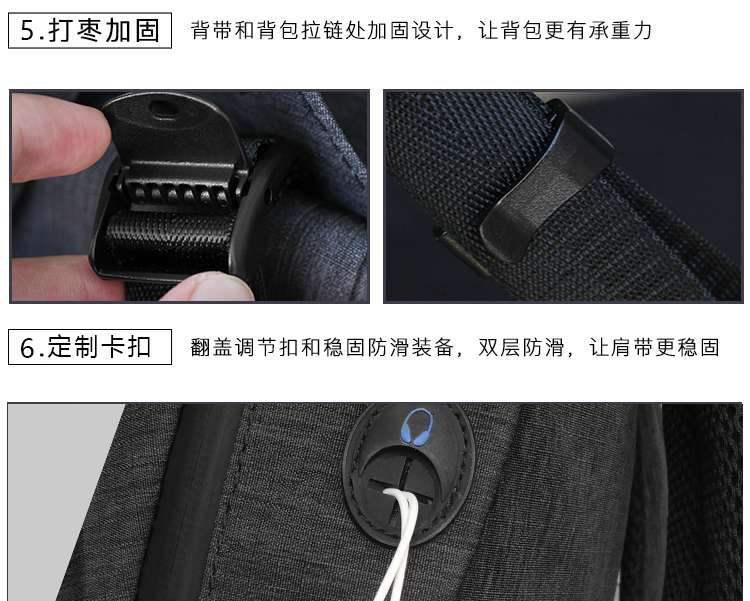 5.打枣加固 背带和背包拉链处加固设计，让背包更有承重力

6.定制卡扣 翻盖调节扣和稳固防滑装备，双层防滑，让肩带更稳固