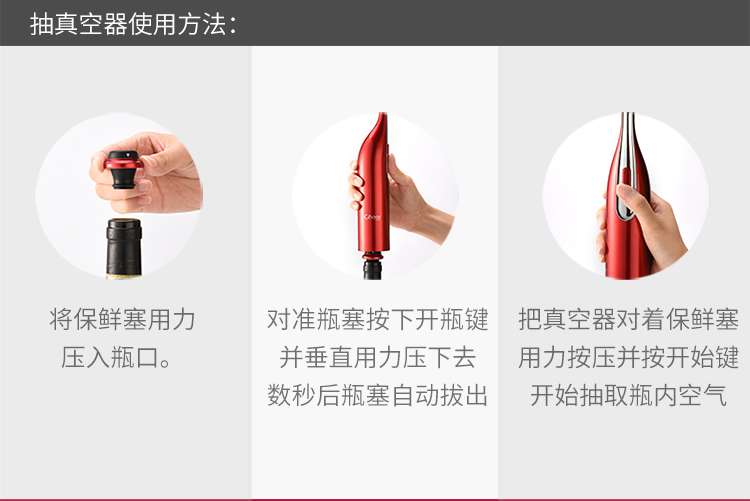 抽真空器使用方法：

将保鲜塞用力压入瓶口。

对准瓶塞按下开瓶键并垂直用力压下去数秒后瓶塞自动拔出

把真空器对着保鲜塞用力按压并按开始键开始抽取瓶内空气