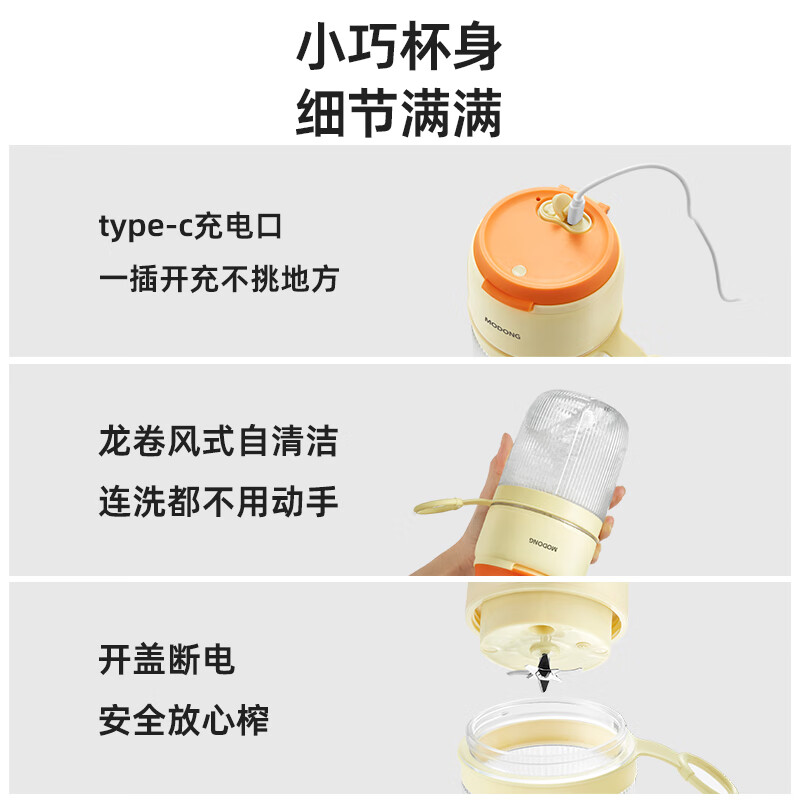 小巧杯身
细节满满

type-c充电口
一插开充不挑地方

MODONG

龙卷风式自清洁
连洗都不用动手

MODONG

开盖断电
安全放心榨