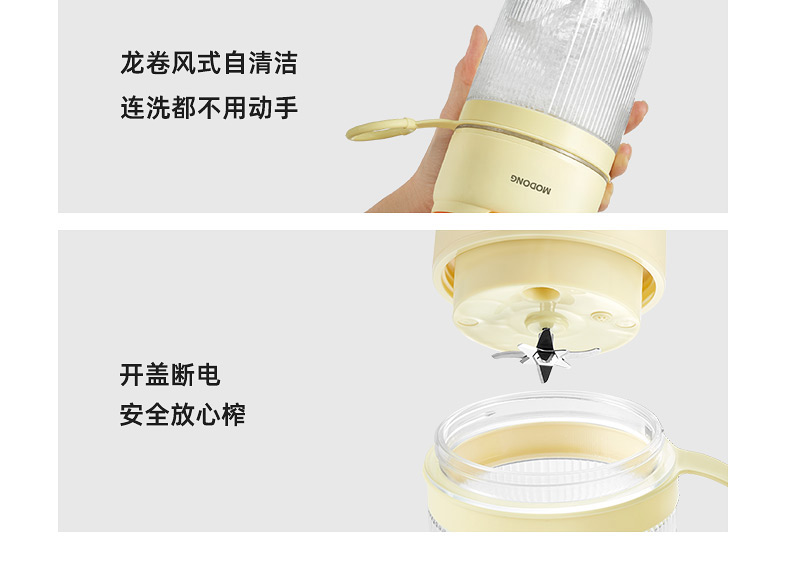 龙卷风式自清洁
连洗都不用动手

MODONG

开盖断电
安全放心榨