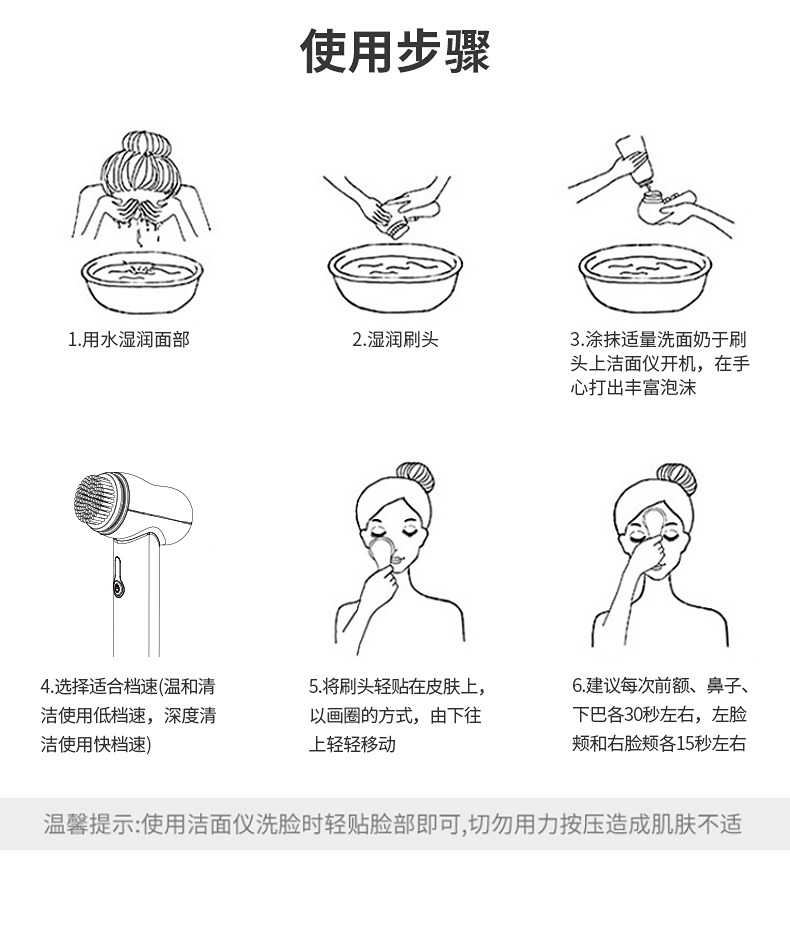 使用步骤

1.用水湿润面部

2.湿润刷头

3.涂抹适量洗面奶于刷头上洁面仪开机，在手心打出丰富泡沫

4.选择适合档速(温和清洁使用低档速，深度清洁使用快档速)

5.将刷头轻贴在皮肤上，以画圈的方式，由下往上轻轻移动

6.建议每次前额、鼻子、下巴各30秒左右，左脸颊和右脸颊各15秒左右

温馨提示:使用洁面仪洗脸时轻贴脸部即可,切勿用力按压造成肌肤不适