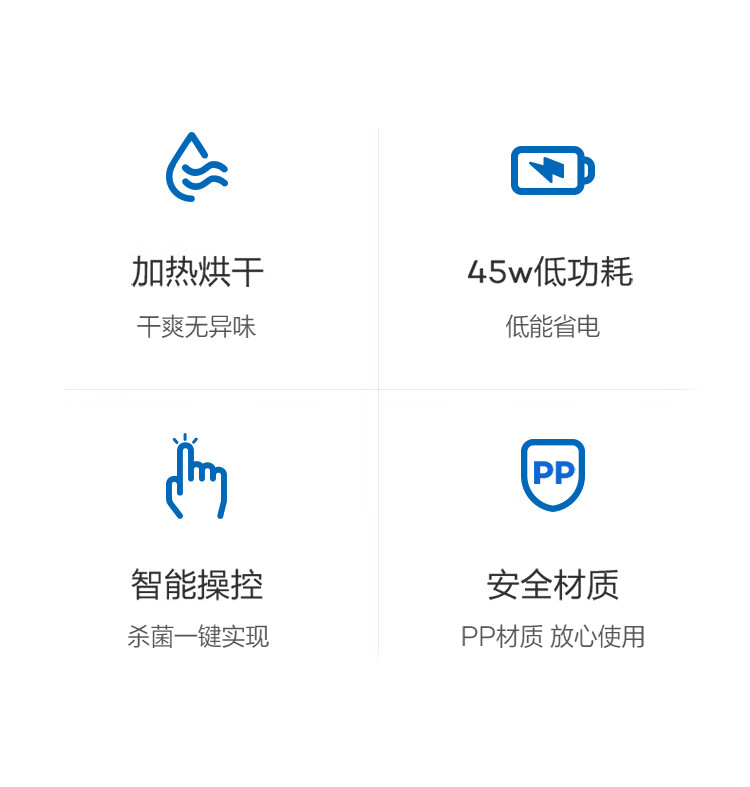 加热烘干

干爽无异味

45w低功耗

低能省电

智能操控

杀菌一键实现

PP

安全材质

PP材质 放心使用