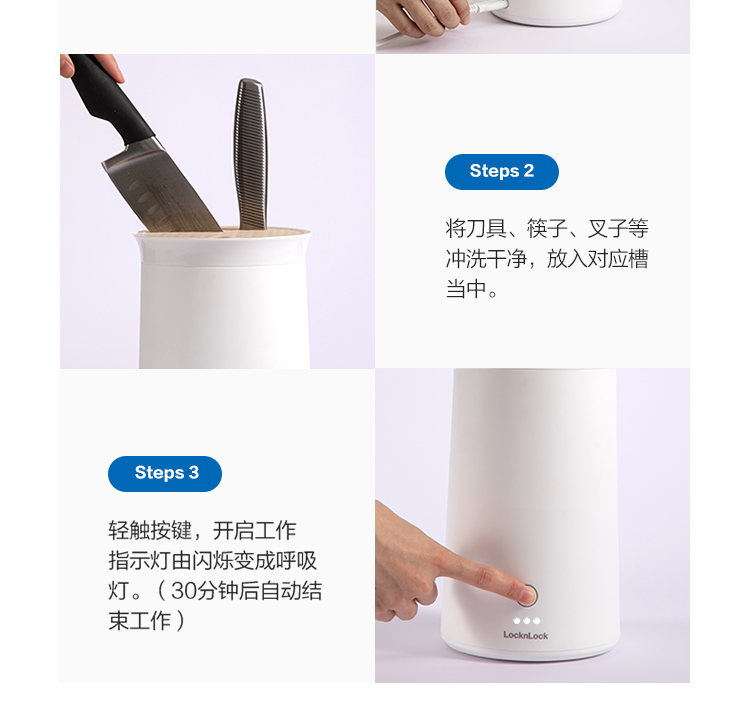 Steps 2

将刀具、筷子、叉子等冲洗干净，放入对应槽当中。

Steps 3

轻触按键，开启工作指示灯由闪烁变成呼吸灯。（30分钟后自动结束工作）

LocknLock