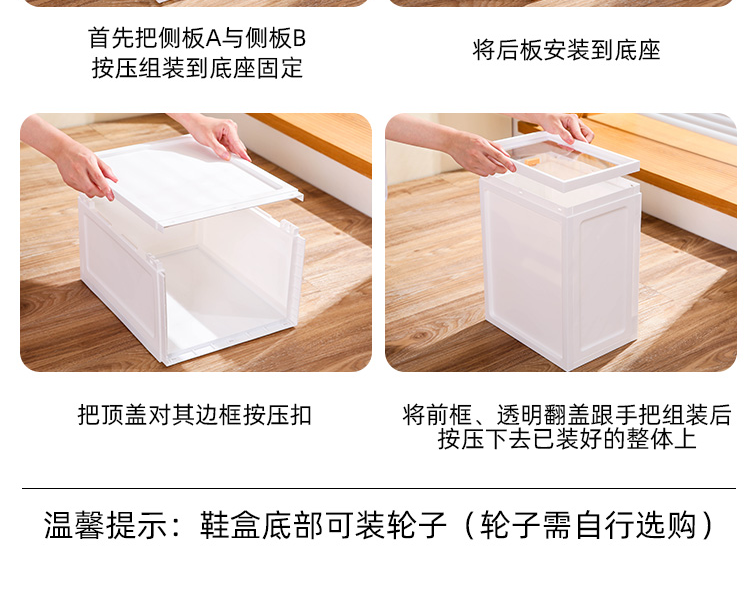 首先把侧板A与侧板B按压组装到底座固定

将后板安装到底座

把顶盖对其边框按压扣

将前框、透明翻盖跟手把组装后按压下去已装好的整体上

温馨提示：鞋盒底部可装轮子（轮子需自行选购）