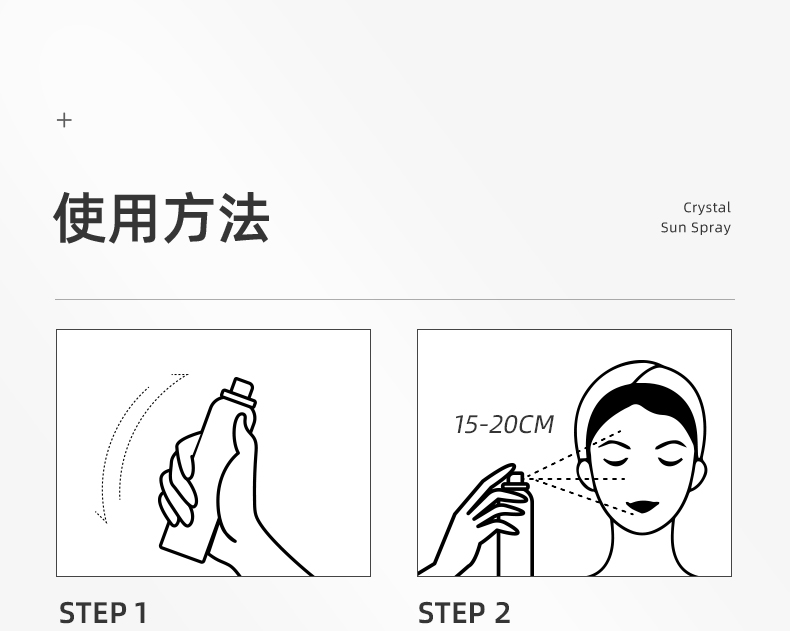 +

使用方法

Crystal
Sun Spray

15-20CM

STEP 1

STEP 2