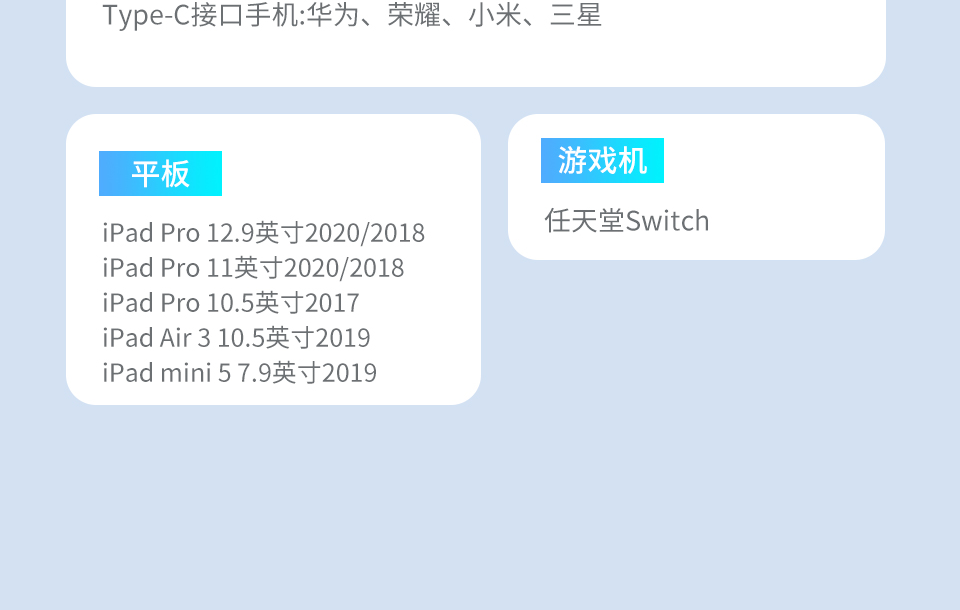 Type-C接口手机:华为、荣耀、小米、三星

平板

iPad Pro 12.9英寸2020/2018
iPad Pro 11英寸2020/2018
iPad Pro 10.5英寸2017
iPad Air 3 10.5英寸2019
iPad mini 5 7.9英寸2019

游戏机

任天堂Switch