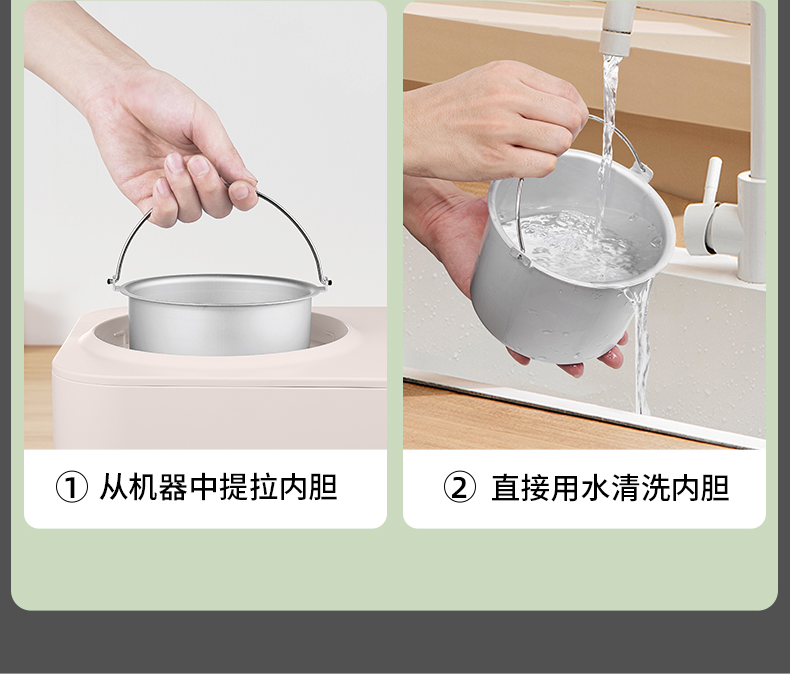 ① 从机器中提拉内胆

② 直接用水清洗内胆