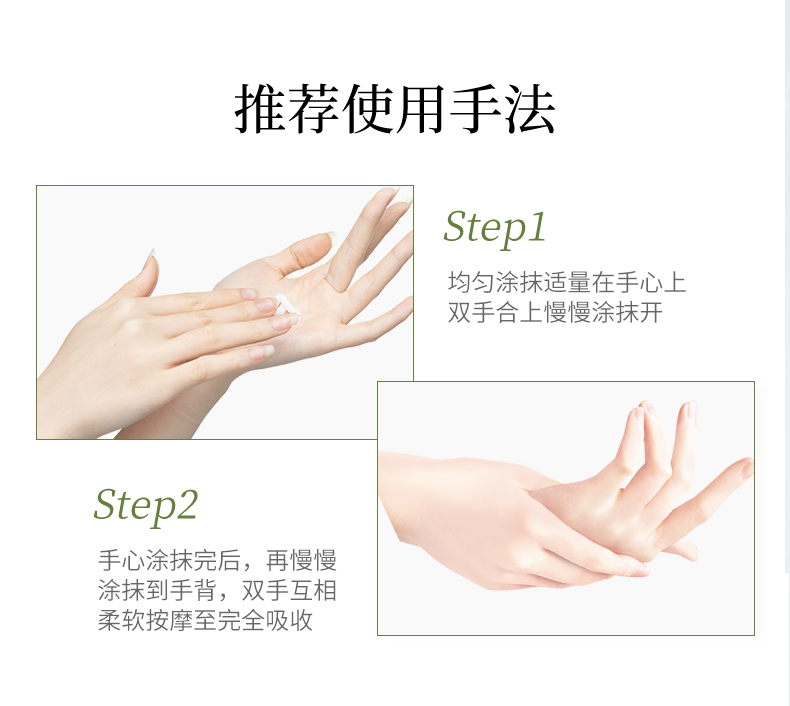 推荐使用手法

Step1

均匀涂抹适量在手心上
双手合上慢慢涂抹开

Step2

手心涂抹完后，再慢慢涂抹到手背，双手互相柔软按摩至完全吸收