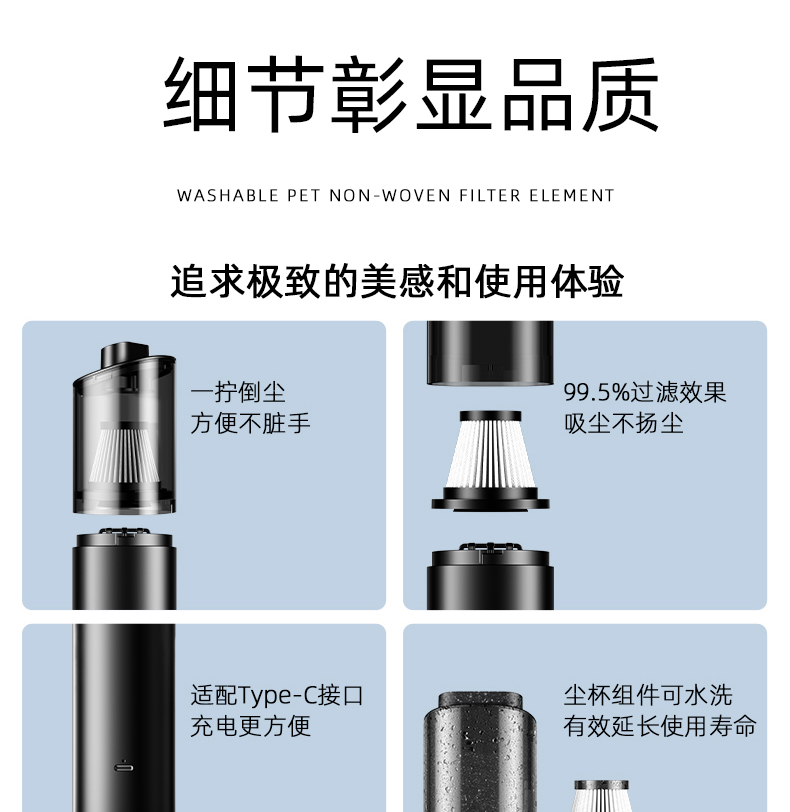 细节彰显品质

WASHABLE PET NON-WOVEN FILTER ELEMENT

追求极致的美感和使用体验

一拧倒尘
方便不脏手

99.5%过滤效果
吸尘不扬尘

适配Type-C接口
充电更方便

尘杯组件可水洗
有效延长使用寿命