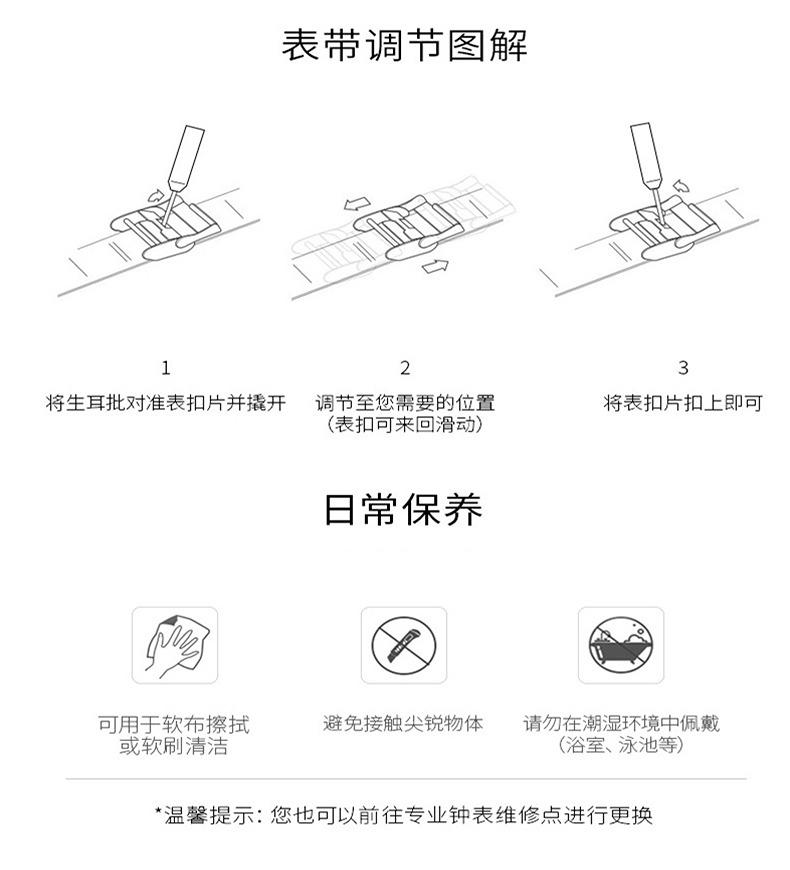 表带调节图解

1
将生耳批对准表扣片并撬开

2
调节至您需要的位置
（表扣可来回滑动）

3
将表扣片扣上即可

日常保养

可用于软布擦拭
或软刷清洁

避免接触尖锐物体

请勿在潮湿环境中佩戴
（浴室、泳池等）

*温馨提示：您也可以前往专业钟表维修点进行更换