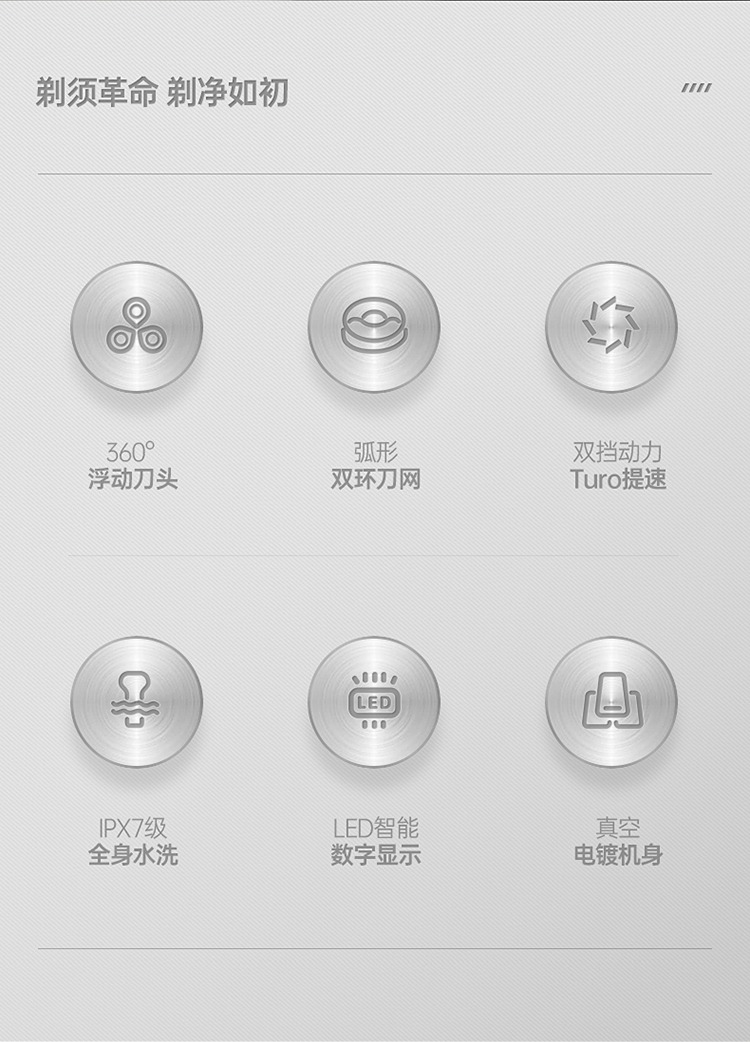 剃须革命 剃净如初

360°
浮动刀头

弧形
双环刀网

双挡动力
Turo提速

LED

IPX7级
全身水洗

LED智能
数字显示

真空
电镀机身