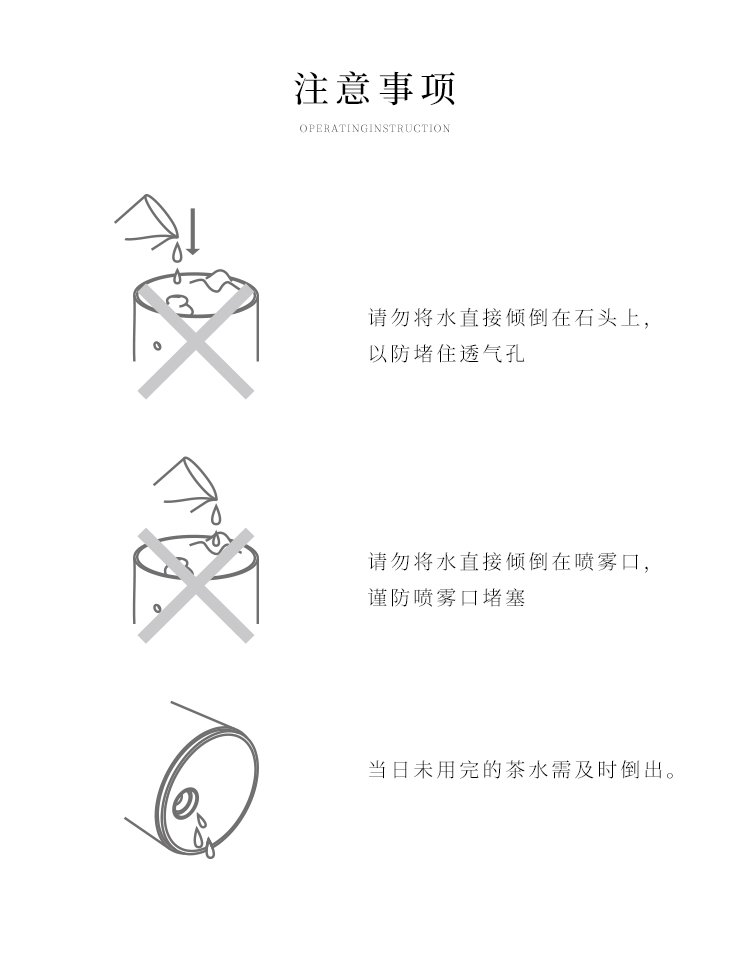 注意事项

OPERATINGINSTRUCTION

请勿将水直接倾倒在石头上，
以防堵住透气孔

请勿将水直接倾倒在喷雾口，
谨防喷雾口堵塞

当日未用完的茶水需及时倒出。