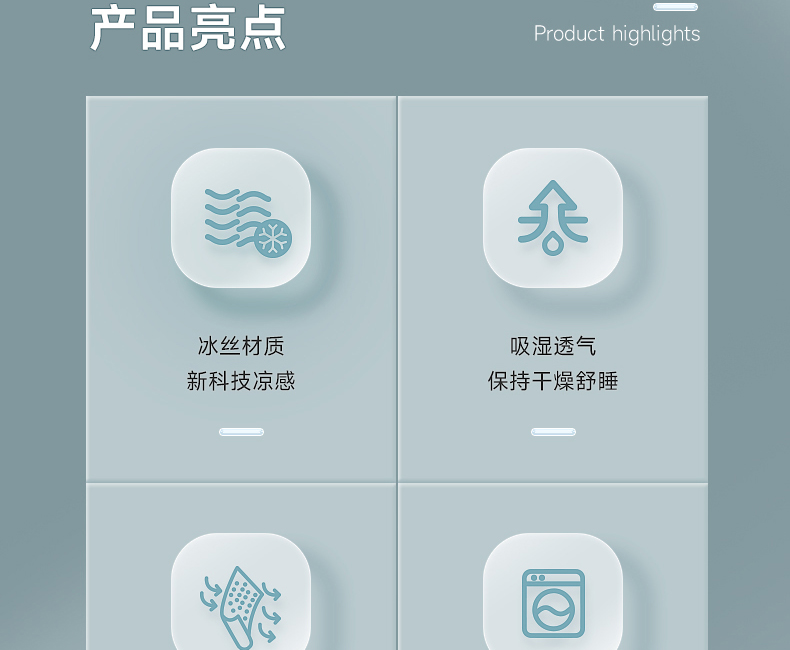 产品亮点

Product highlights

冰丝材质
新科技凉感

吸湿透气
保持干燥舒睡