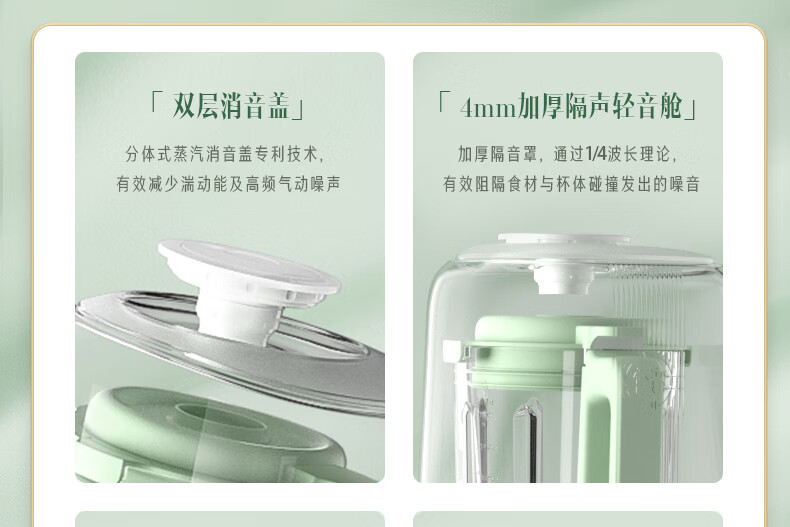 「 双层消音盖」

分体式蒸汽消音盖专利技术，
有效减少湍动能及高频气动噪声

「 4mm加厚隔声轻音舱」

加厚隔音罩，通过1/4波长理论，
有效阻隔食材与杯体碰撞发出的噪音