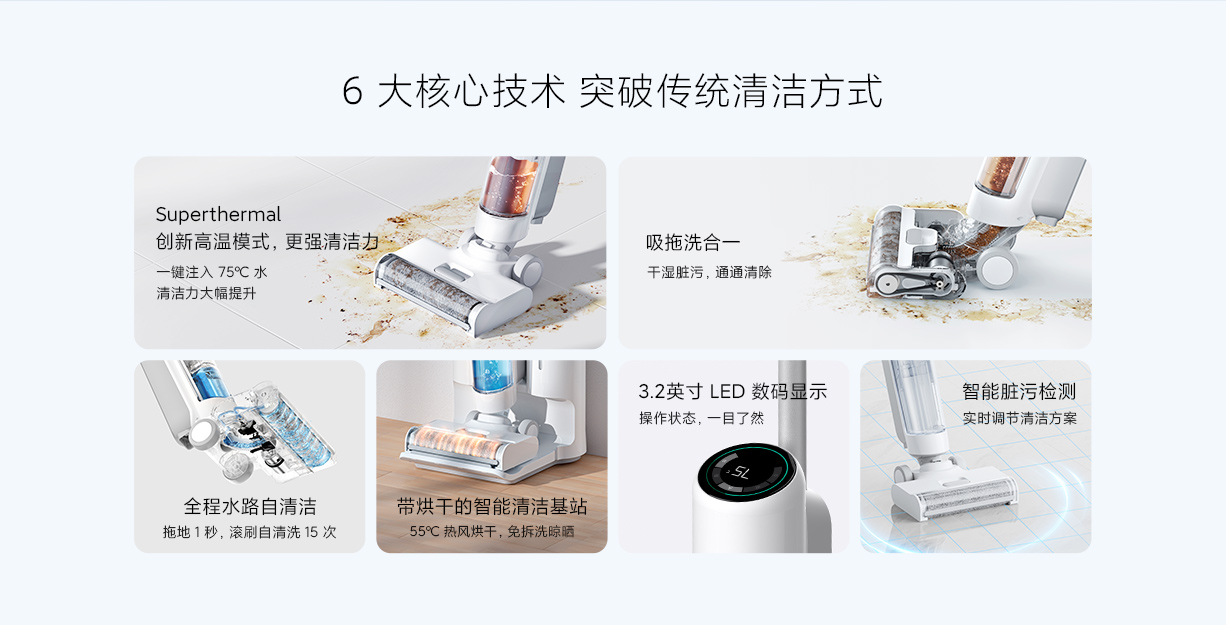 6 大核心技术 突破传统清洁方式

Superthermal
创新高温模式，更强清洁力
一键注入 75℃ 水
清洁力大幅提升

吸拖洗合一
干湿脏污，通通清除

全程水路自清洁
拖地 1 秒，滚刷自清洗 15 次

带烘干的智能清洁基站
55℃ 热风烘干，免拆洗晾晒

3.2英寸 LED 数码显示
操作状态，一目了然

75

智能脏污检测
实时调节清洁方案