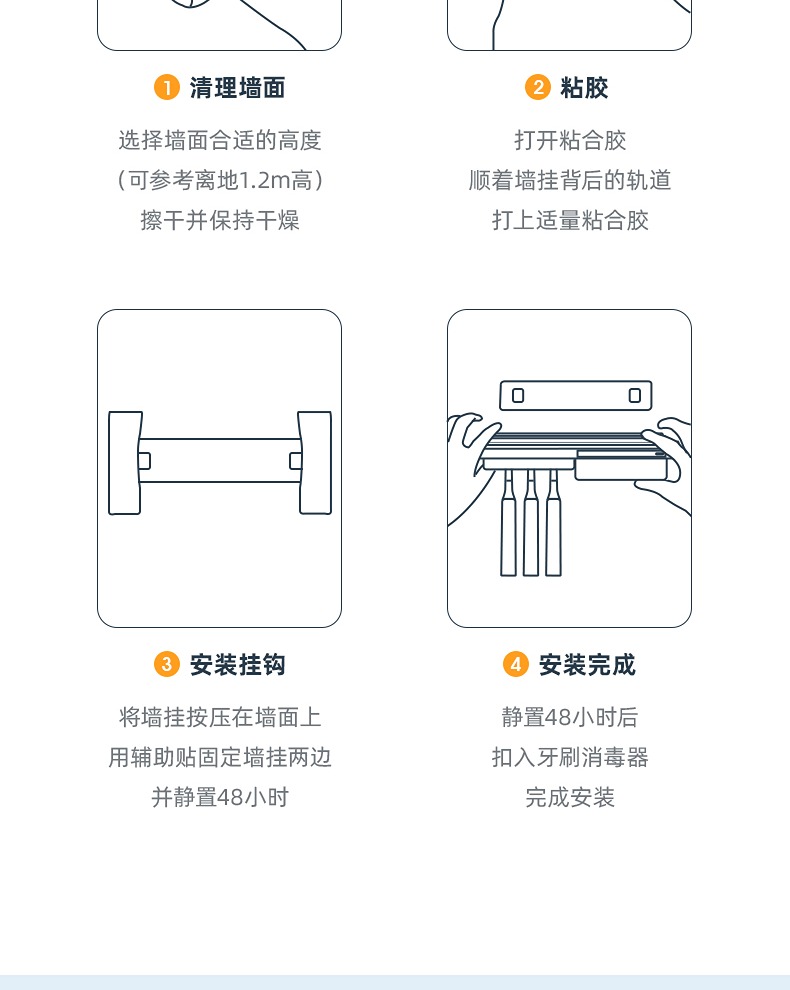 1 清理墙面

选择墙面合适的高度
（可参考离地1.2m高）
擦干并保持干燥

2 粘胶

打开粘合胶
顺着墙挂背后的轨道
打上适量粘合胶

3 安装挂钩

将墙挂按压在墙面上
用辅助贴固定墙挂两边
并静置48小时

4 安装完成

静置48小时后
扣入牙刷消毒器
完成安装