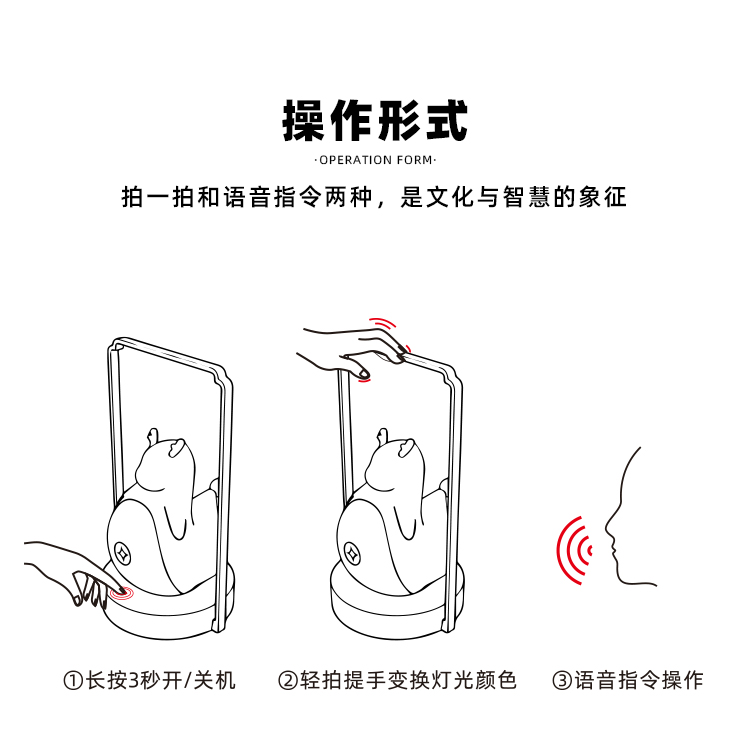 操作形式

·OPERATION FORM·

拍一拍和语音指令两种，是文化与智慧的象征

①长按3秒开/关机

②轻拍提手变换灯光颜色

③语音指令操作