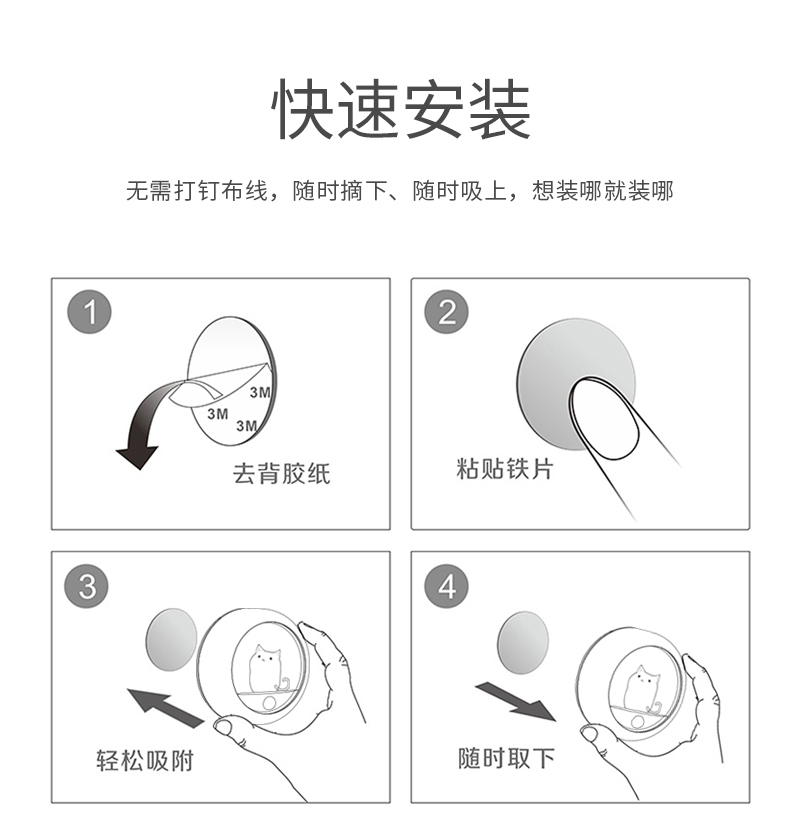 快速安装

无需打钉布线，随时摘下、随时吸上，想装哪就装哪

1

3M
3M
3M

去背胶纸

2

粘贴铁片

3

轻松吸附

4

随时取下