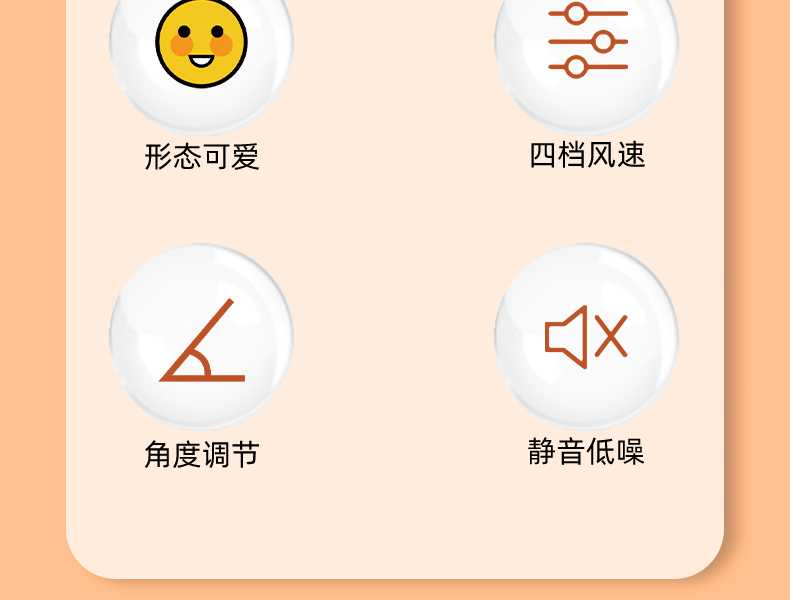 形态可爱

四档风速

角度调节

静音低噪