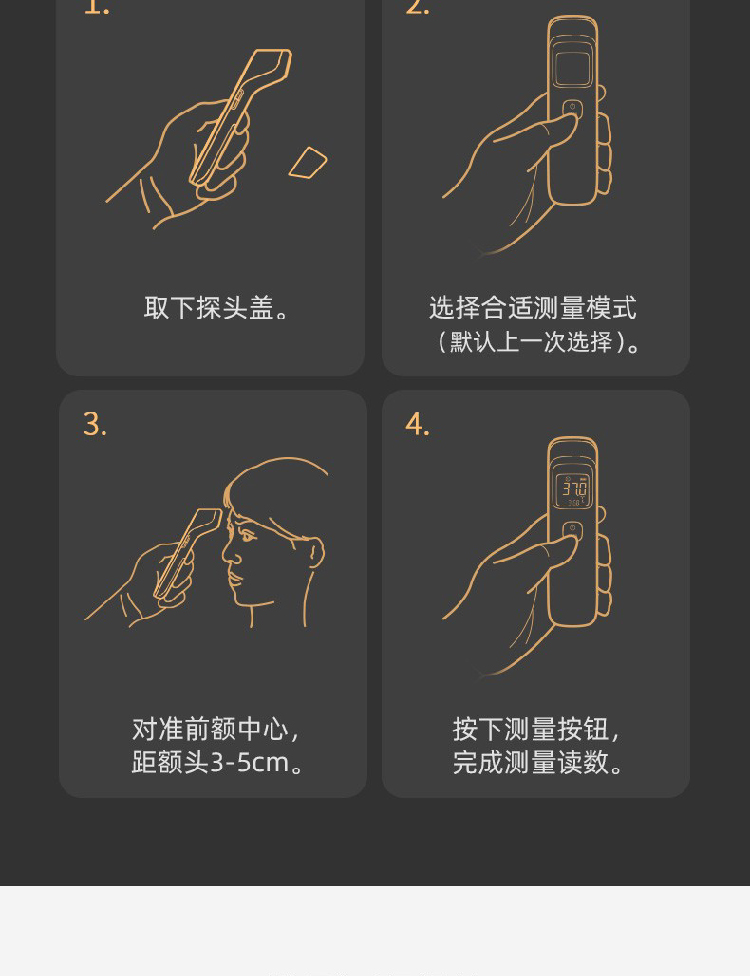 1.

取下探头盖。

2.

选择合适测量模式（默认上一次选择）。

3.

对准前额中心，距额头3-5cm。

4.

37.0

按下测量按钮，完成测量读数。