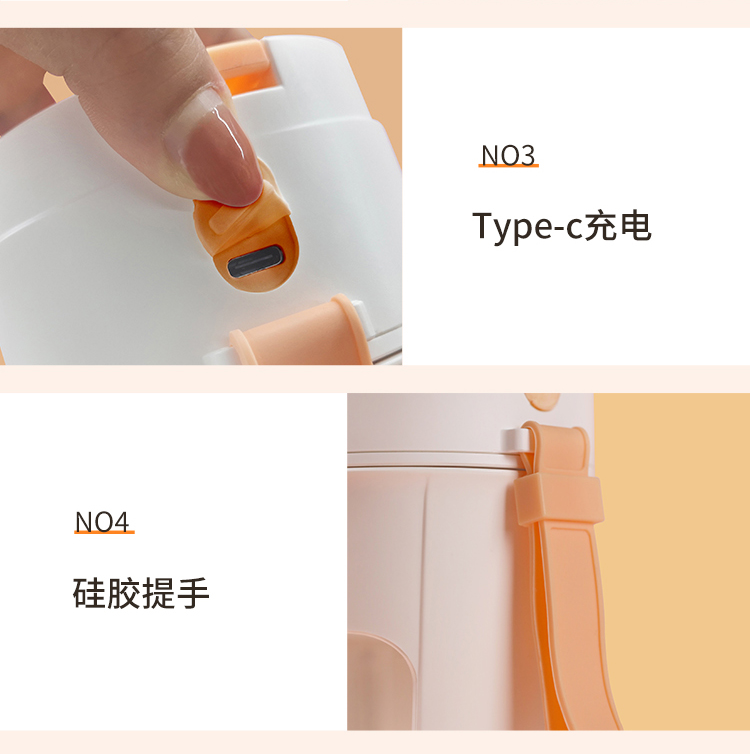 NO3

Type-c充电

NO4

硅胶提手