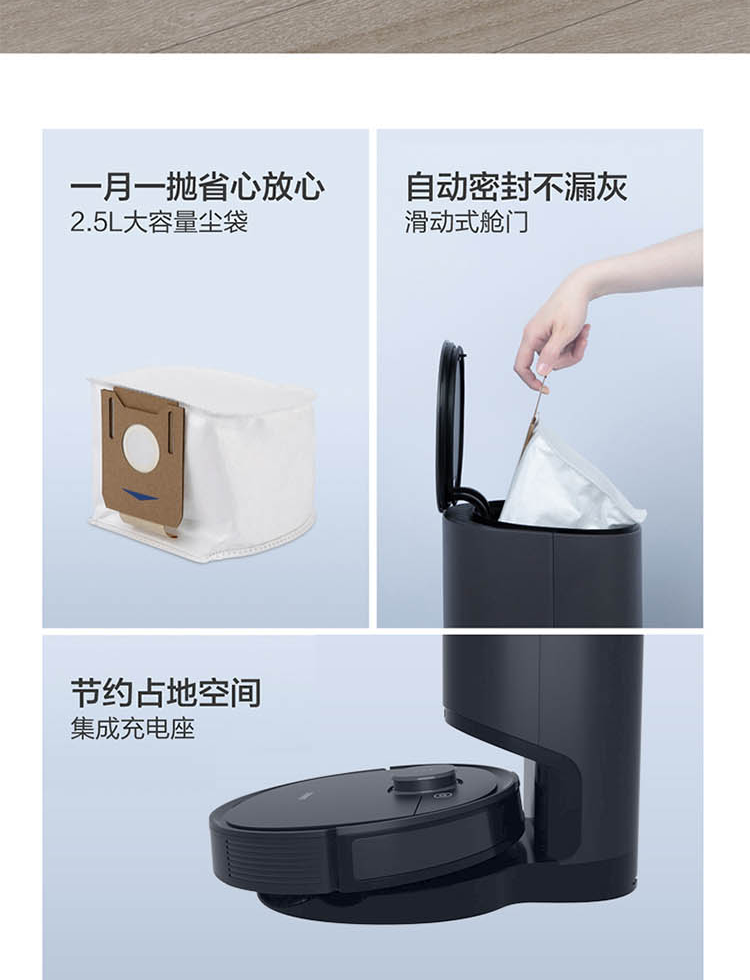 一月一抛省心放心
2.5L大容量尘袋

自动密封不漏灰
滑动式舱门

节约占地空间
集成充电座